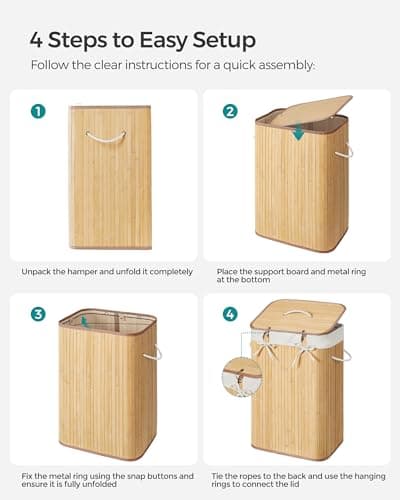 4 Steps to Easy Setup

Follow the clear instructions for a quick assembly:

1

Unpack the hamper and unfold it completely

2

Place the support board and metal ring at the bottom

3

Fix the metal ring using the snap buttons and ensure it is fully unfolded

4

Tie the ropes to the back and use the hanging rings to connect the lid