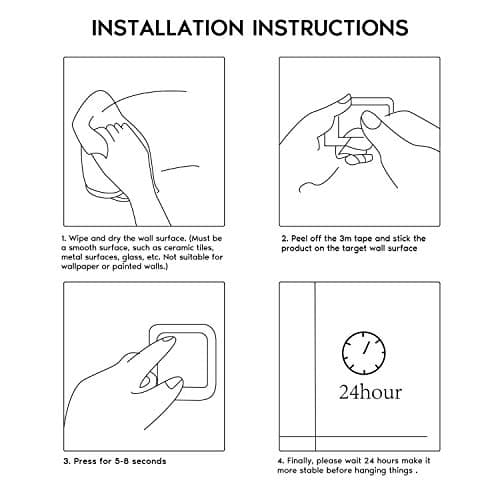 INSTALLATION INSTRUCTIONS

1. Wipe and dry the wall surface. (Must be a smooth surface, such as ceramic tiles, metal surfaces, glass, etc. Not suitable for wallpaper or painted walls.)

2. Peel off the 3m tape and stick the product on the target wall surface

3. Press for 5-8 seconds

24hour

4. Finally, please wait 24 hours make it more stable before hanging things .