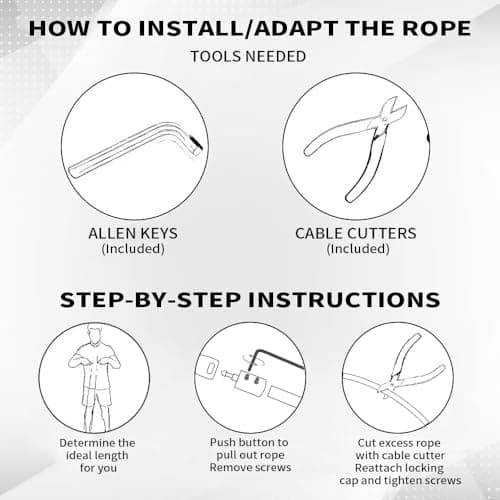 HOW TO INSTALL/ADAPT THE ROPE

TOOLS NEEDED

ALLEN KEYS
(Included)

CABLE CUTTERS
(Included)

STEP-BY-STEP INSTRUCTIONS

Determine the ideal length for you

Push button to pull out rope
Remove screws

Cut excess rope with cable cutter
Reattach locking cap and tighten screws