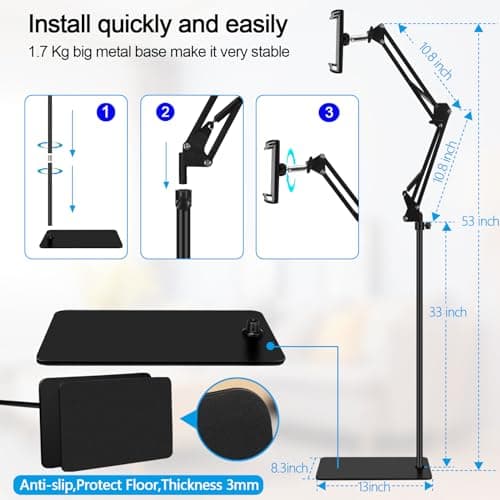 Install quickly and easily

1.7 Kg big metal base make it very stable

1

2

3

10.8 inch

10.8 inch

53 inch

33 inch

8.3inch

13inch

Anti-slip,Protect Floor,Thickness 3mm