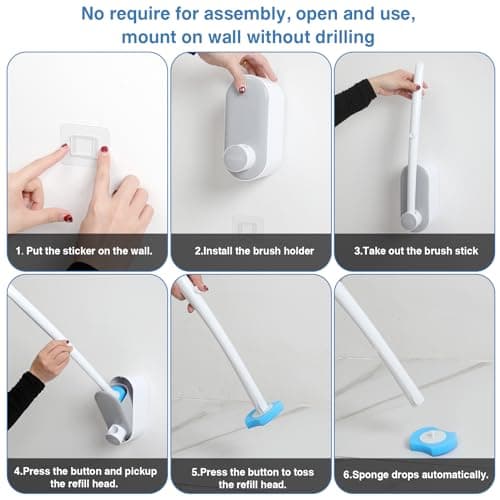 No require for assembly, open and use, mount on wall without drilling

1. Put the sticker on the wall.

2.Install the brush holder

3.Take out the brush stick

4.Press the button and pickup the refill head.

5.Press the button to toss the refill head.

6.Sponge drops automatically.