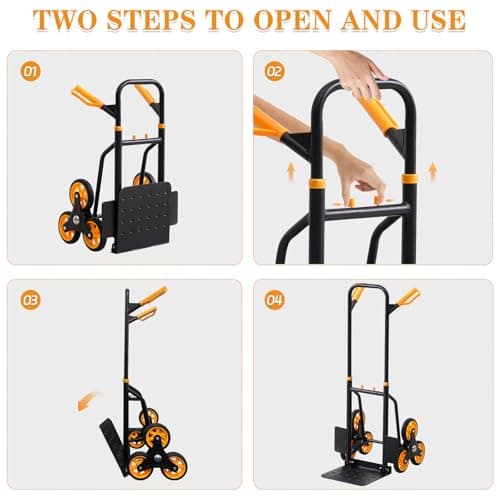 TWO STEPS TO OPEN AND USE

01

02

03

04