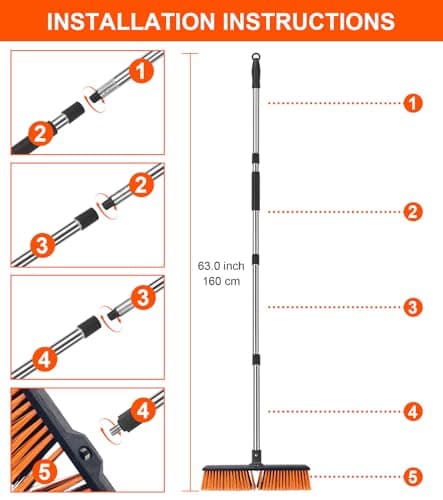 INSTALLATION INSTRUCTIONS

1

2

2

3

3

4

4

5

63.0 inch
160 cm

1

2

3

4

5