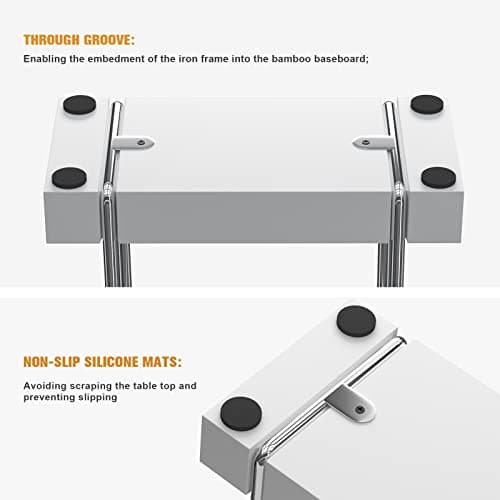 THROUGH GROOVE:
Enabling the embedment of the iron frame into the bamboo baseboard;

NON-SLIP SILICONE MATS:
Avoiding scraping the table top and preventing slipping