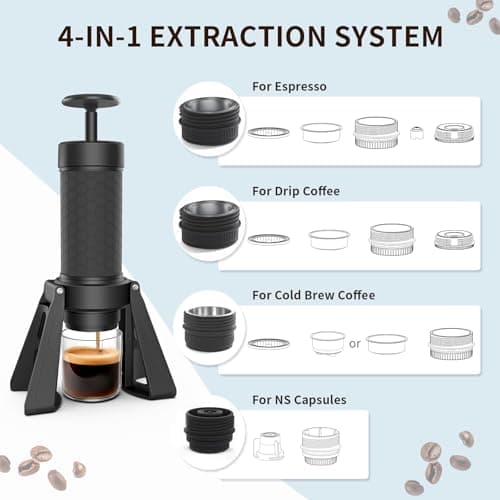 4-IN-1 EXTRACTION SYSTEM

For Espresso

For Drip Coffee

For Cold Brew Coffee

or

For NS Capsules