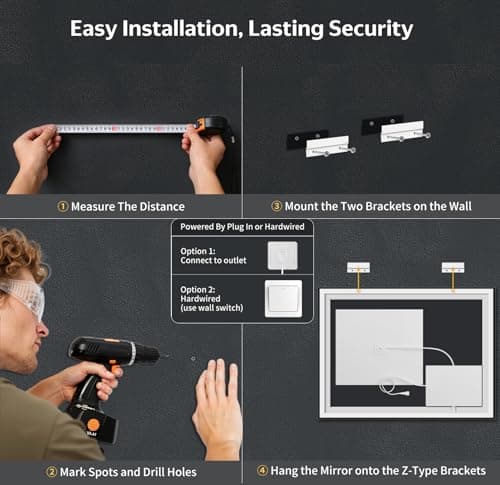 Easy Installation, Lasting Security

① Measure The Distance

③ Mount the Two Brackets on the Wall

Powered By Plug In or Hardwired

Option 1:
Connect to outlet

Option 2:
Hardwired
(use wall switch)

② Mark Spots and Drill Holes

④ Hang the Mirror onto the Z-Type Brackets