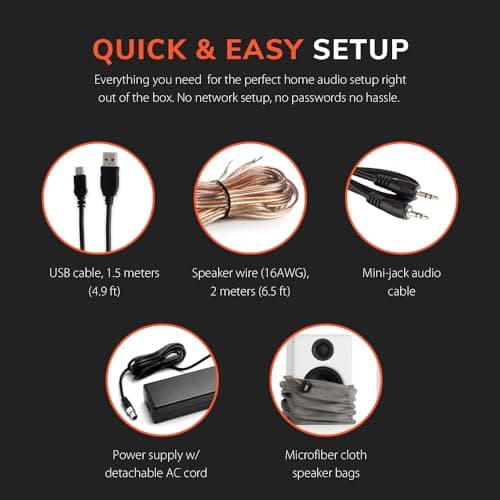 QUICK & EASY SETUP

Everything you need  for the perfect home audio setup right out of the box. No network setup, no passwords no hassle.

USB cable, 1.5 meters (4.9 ft)

Speaker wire (16AWG), 2 meters (6.5 ft)

Mini-jack audio cable

Power supply w/ detachable AC cord

Microfiber cloth speaker bags