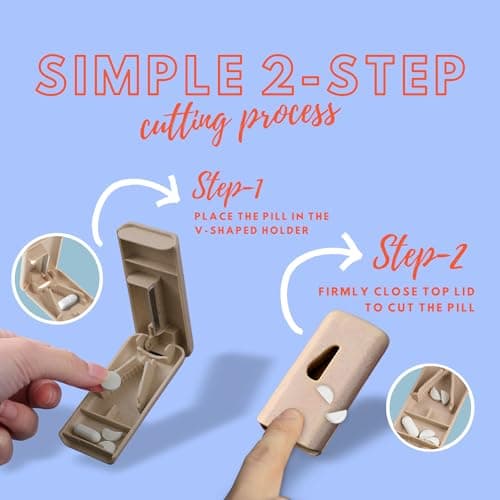 SIMPLE 2-STEP
cutting process

Step-1
PLACE THE PILL IN THE V-SHAPED HOLDER

Step-2
FIRMLY CLOSE TOP LID TO CUT THE PILL