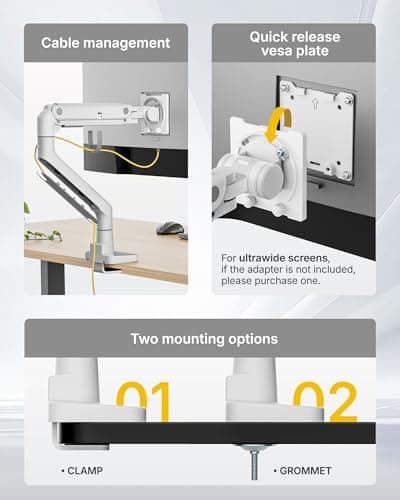 Cable management

Quick release vesa plate

For ultrawide screens, if the adapter is not included, please purchase one.

Two mounting options

01

02

• CLAMP

• GROMMET