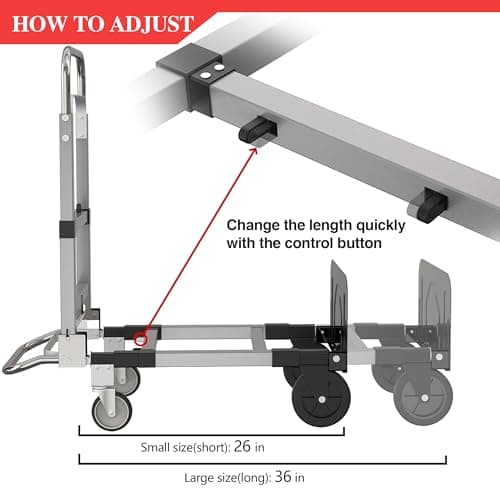 HOW TO ADJUST

Change the length quickly with the control button

Small size(short): 26 in

Large size(long): 36 in