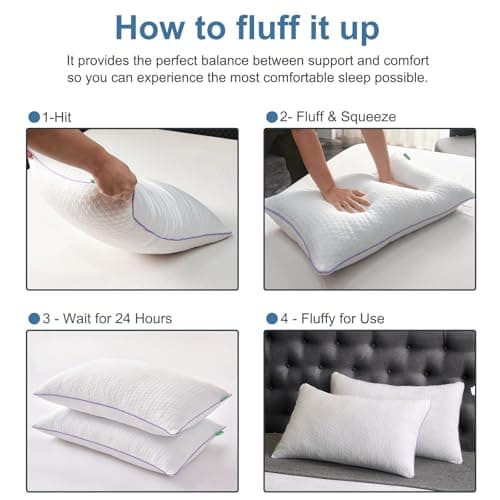 How to fluff it up

It provides the perfect balance between support and comfort so you can experience the most comfortable sleep possible.

1-Hit

2- Fluff & Squeeze

3 - Wait for 24 Hours

4 - Fluffy for Use