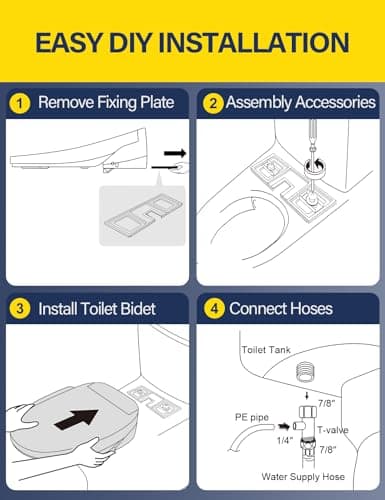 EASY DIY INSTALLATION

1 Remove Fixing Plate

2 Assembly Accessories

3 Install Toilet Bidet

4 Connect Hoses

Toilet Tank

7/8"

PE pipe

T-valve

1/4"

7/8"

Water Supply Hose