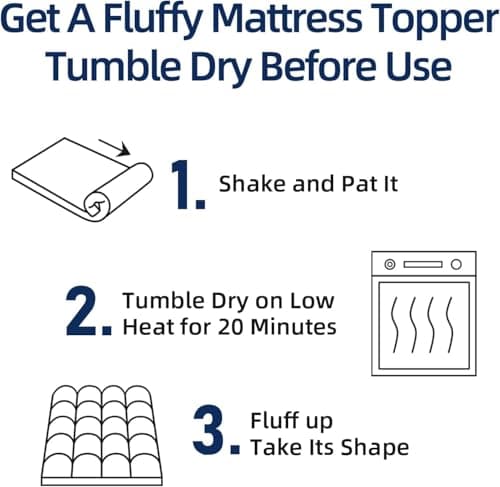 Get A Fluffy Mattress Topper
Tumble Dry Before Use

1. Shake and Pat It

2. Tumble Dry on Low Heat for 20 Minutes

3. Fluff up Take Its Shape