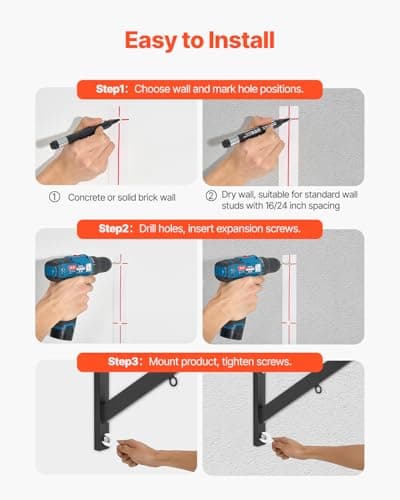 Easy to Install

Step1: Choose wall and mark hole positions.

① Concrete or solid brick wall

② Dry wall, suitable for standard wall studs with 16/24 inch spacing

Step2: Drill holes, insert expansion screws.

Step3: Mount product, tighten screws.