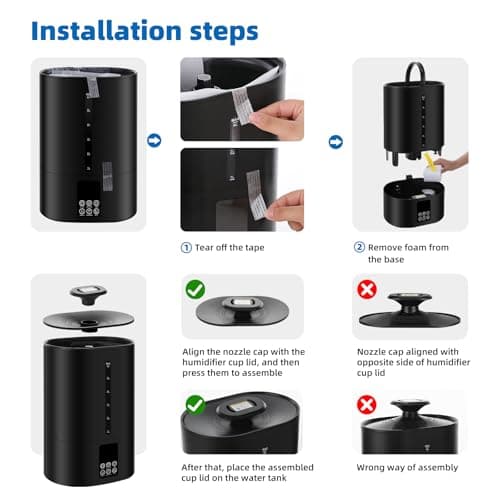 Installation steps

① Tear off the tape

② Remove foam from the base

Align the nozzle cap with the humidifier cup lid, and then press them to assemble

Nozzle cap aligned with opposite side of humidifier cup lid

After that, place the assembled cup lid on the water tank

Wrong way of assembly