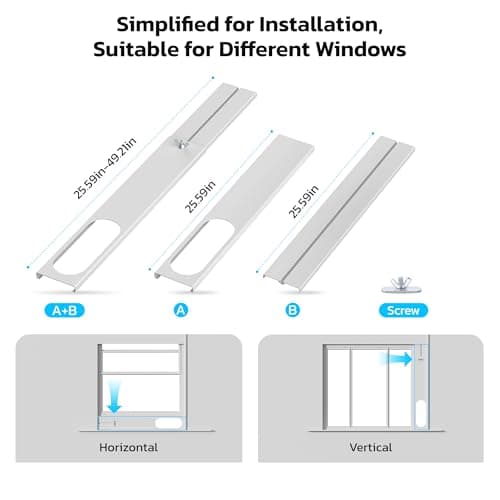 Simplified for Installation, Suitable for Different Windows

25.59in-49.21in

25.59in

25.59in

A+B

A

B

Screw

Horizontal

Vertical