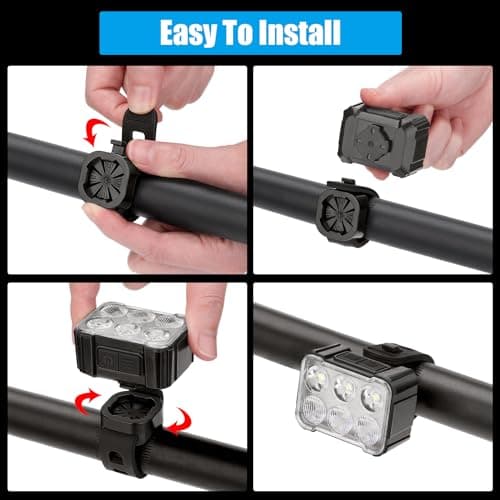 Easy To Install