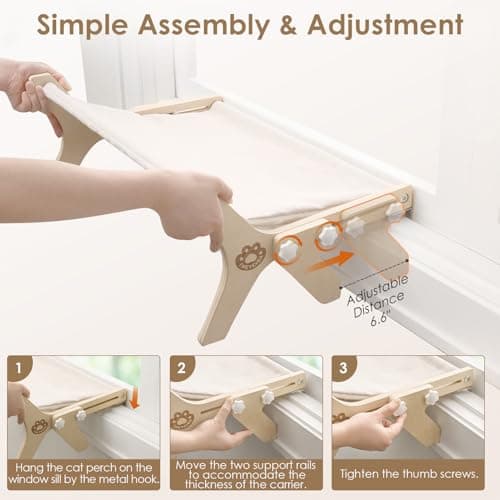 Simple Assembly & Adjustment

Adjustable Distance 6.6"

1

Hang the cat perch on the window sill by the metal hook.

2

Move the two support rails to accommodate the thickness of the carrier.

3

Tighten the thumb screws.