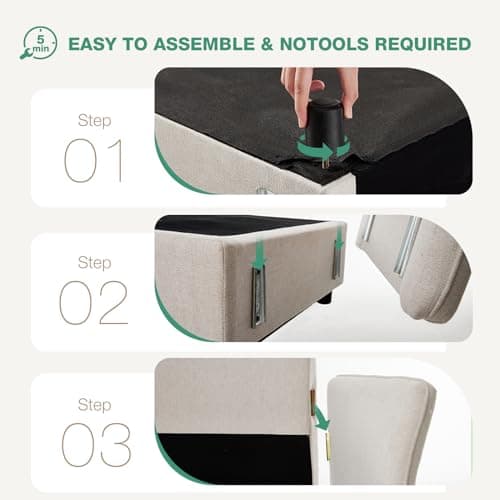 5 min

EASY TO ASSEMBLE & NOTOOLS REQUIRED

Step
01

Step
02

Step
03