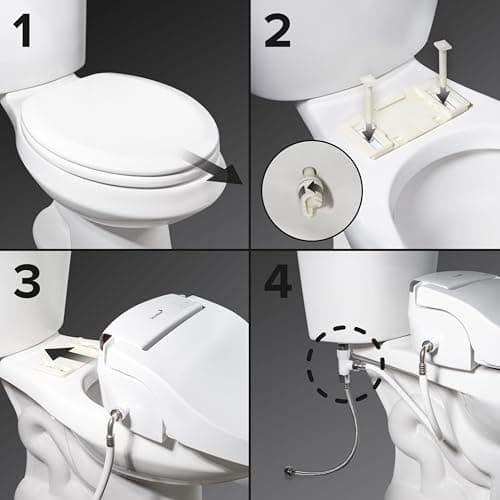 1

2

3

4