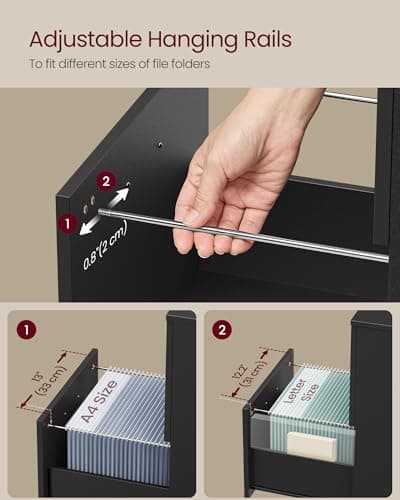 Adjustable Hanging Rails

To fit different sizes of file folders

2

1

0.8"(2 cm)

1

13"
(33 cm)

A4 Size

2

12.2"
(31 cm)

Letter
Size