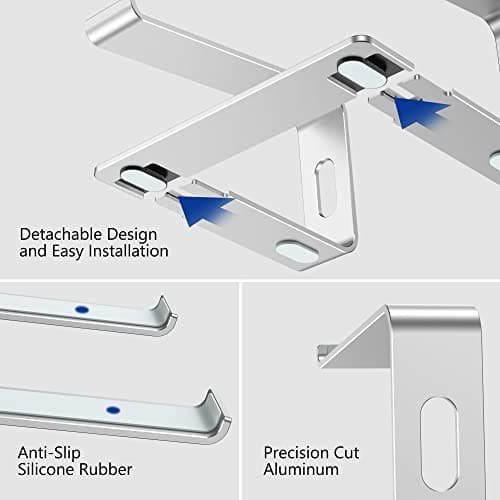 Detachable Design and Easy Installation

Anti-Slip Silicone Rubber

Precision Cut Aluminum