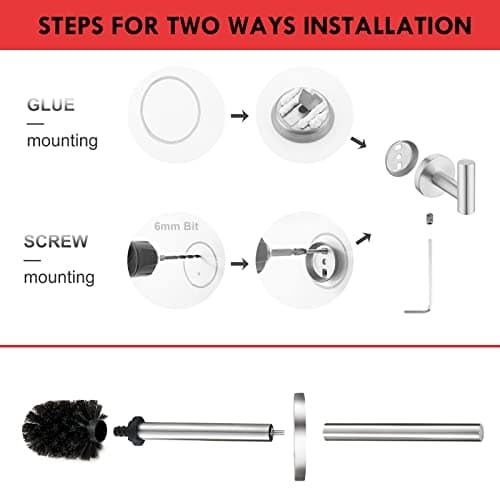 STEPS FOR TWO WAYS INSTALLATION

GLUE
—
mounting

SCREW
—
mounting

6mm Bit