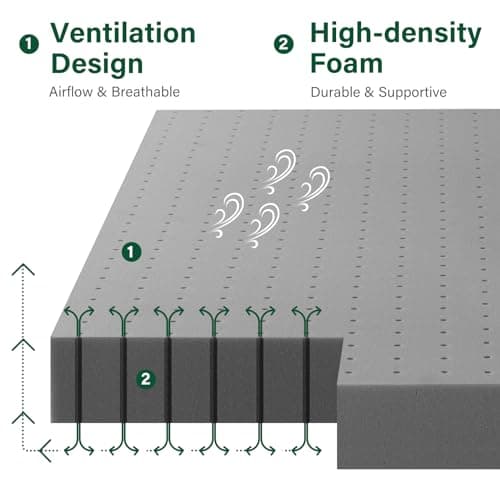 1 Ventilation Design
Airflow & Breathable

2 High-density Foam
Durable & Supportive

1

2