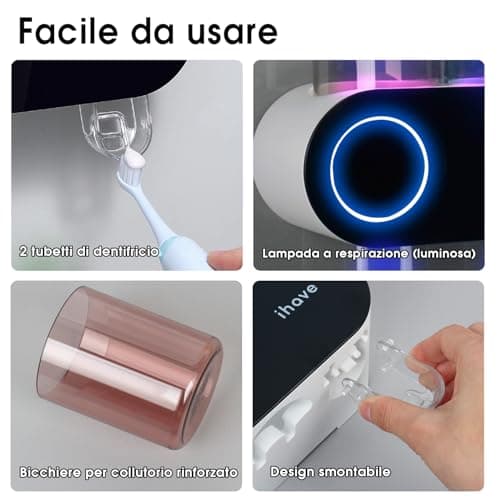 Facile da usare

2 tubetti di dentifricio

Lampada a respirazione (luminosa)

Bicchiere per collutorio rinforzato

ihave

Design smontabile