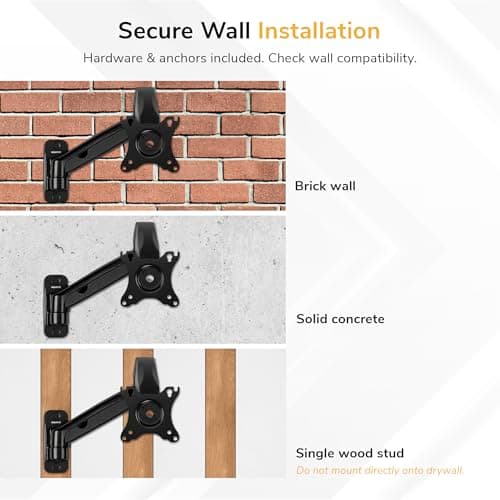 Secure Wall Installation

Hardware & anchors included. Check wall compatibility.

Brick wall

Solid concrete

Single wood stud

Do not mount directly onto drywall.