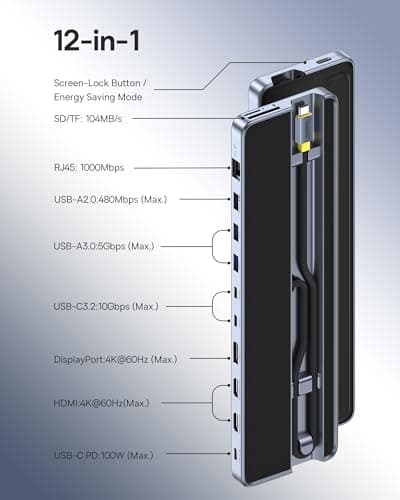 12-in-1

Screen-Lock Button / Energy Saving Mode

SD/TF: 104MB/s

RJ45: 1000Mbps

USB-A2.0:480Mbps (Max.)

USB-A3.0:5Gbps (Max.)

USB-C3.2:10Gbps (Max.)

DisplayPort:4K@60Hz (Max.)

HDMI:4K@60Hz(Max.)

USB-C PD:100W (Max.)