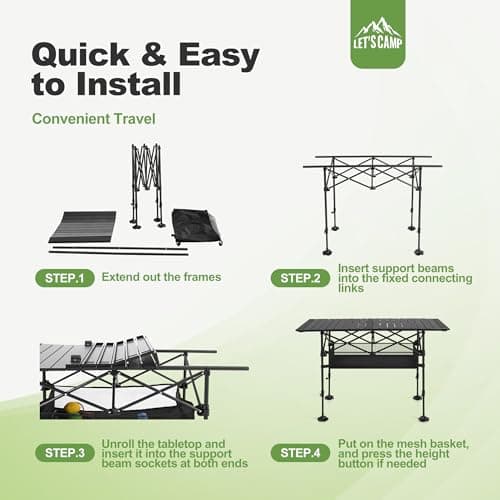 LET'S CAMP

Quick & Easy to Install

Convenient Travel

STEP.1 Extend out the frames

STEP.2 Insert support beams into the fixed connecting links

STEP.3 Unroll the tabletop and insert it into the support beam sockets at both ends

STEP.4 Put on the mesh basket, and press the height button if needed