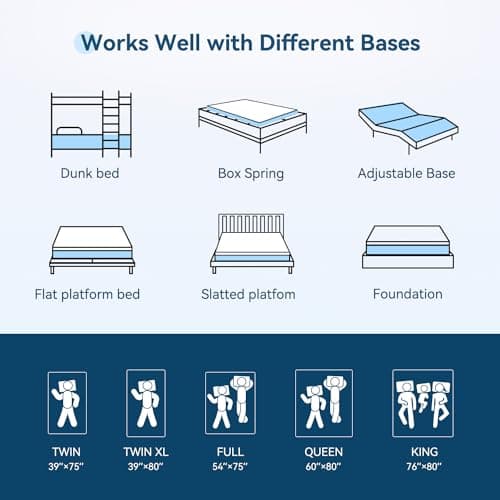 Works Well with Different Bases

Dunk bed

Box Spring

Adjustable Base

Flat platform bed

Slatted platfom

Foundation

TWIN
39"×75"

TWIN XL
39"×80"

FULL
54"×75"

QUEEN
60"×80"

KING
76"×80"