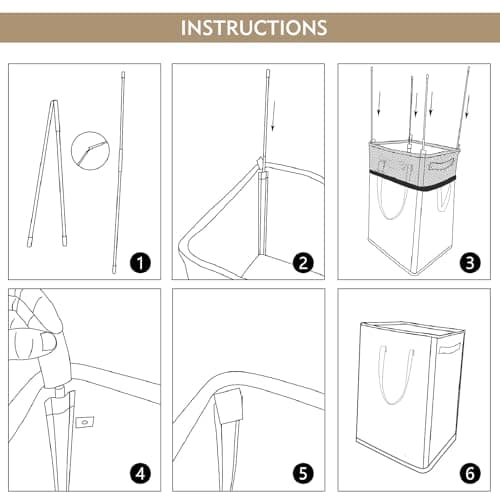 INSTRUCTIONS

1

2

3

4

5

6