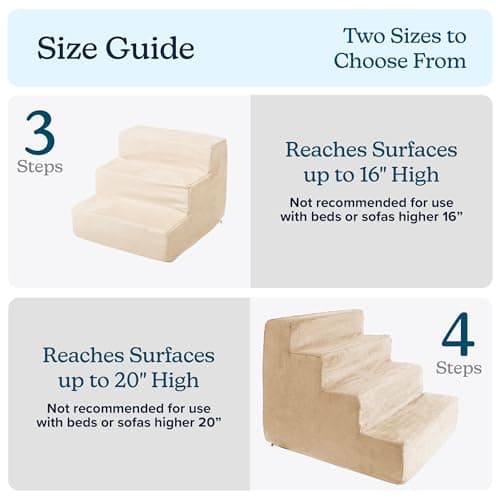 Size Guide

Two Sizes to Choose From

3 Steps

Reaches Surfaces up to 16" High

Not recommended for use with beds or sofas higher 16”

Reaches Surfaces up to 20" High

Not recommended for use with beds or sofas higher 20”

4 Steps