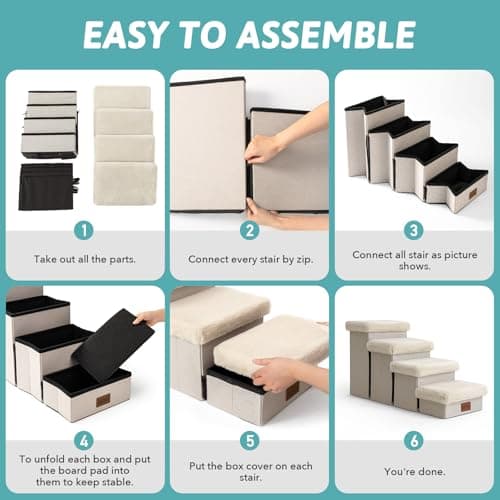 EASY TO ASSEMBLE

1
Take out all the parts.

2
Connect every stair by zip.

3
Connect all stair as picture shows.

4
To unfold each box and put the board pad into them to keep stable.

5
Put the box cover on each stair.

6
You're done.