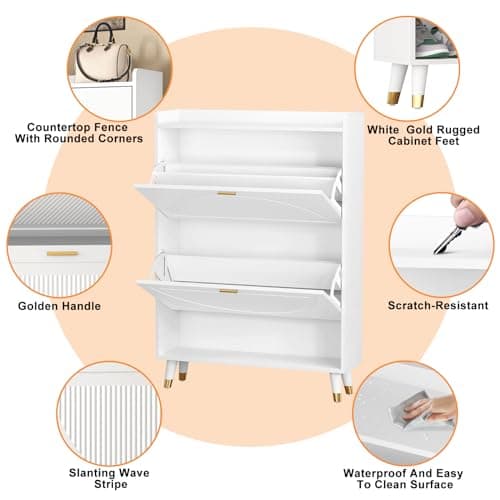 Countertop Fence With Rounded Corners

White Gold Rugged Cabinet Feet

Golden Handle

Scratch-Resistant

Slanting Wave Stripe

Waterproof And Easy To Clean Surface