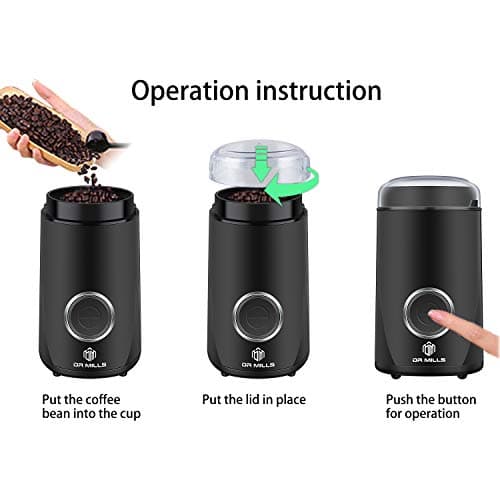 Operation instruction

DR MILLS

Put the coffee bean into the cup

DR MILLS

Put the lid in place

DR MILLS

Push the button for operation