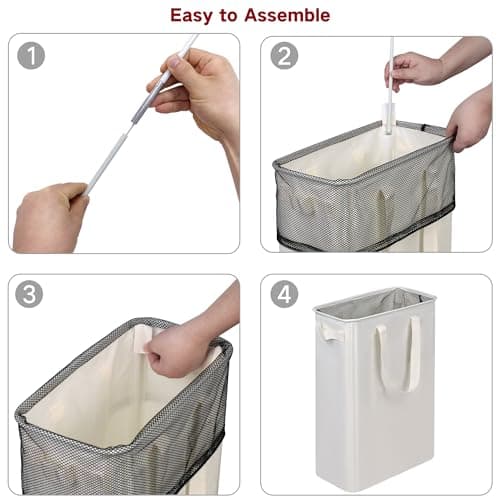 Easy to Assemble

1

2

3

4