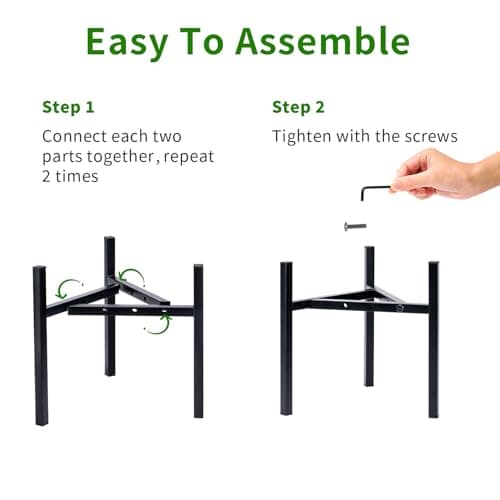 Easy To Assemble

Step 1

Connect each two parts together, repeat 2 times

Step 2

Tighten with the screws