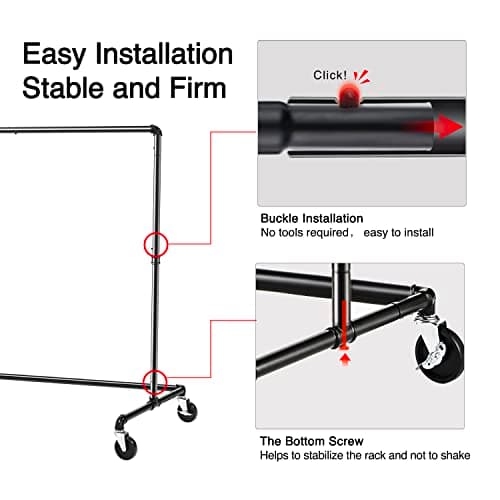 Easy Installation
Stable and Firm

Click!

Buckle Installation
No tools required， easy to install

The Bottom Screw
Helps to stabilize the rack and not to shake