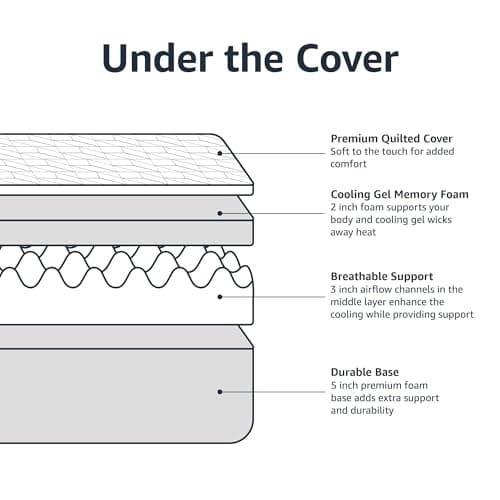 Under the Cover

Premium Quilted Cover
Soft to the touch for added comfort

Cooling Gel Memory Foam
2 inch foam supports your body and cooling gel wicks away heat

Breathable Support
3 inch airflow channels in the middle layer enhance the cooling while providing support

Durable Base
5 inch premium foam base adds extra support and durability