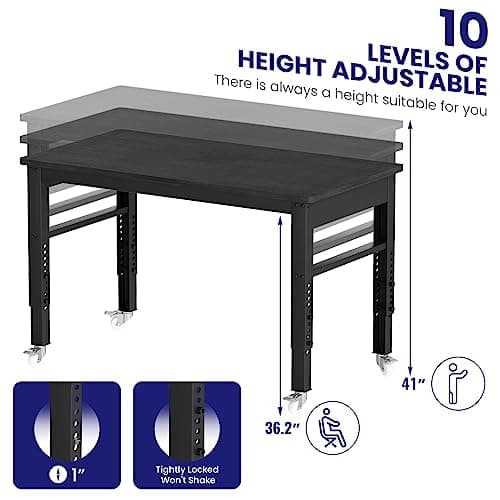 10
LEVELS OF
HEIGHT ADJUSTABLE
There is always a height suitable for you

41"

36.2"

1"

Tightly Locked
Won't Shake