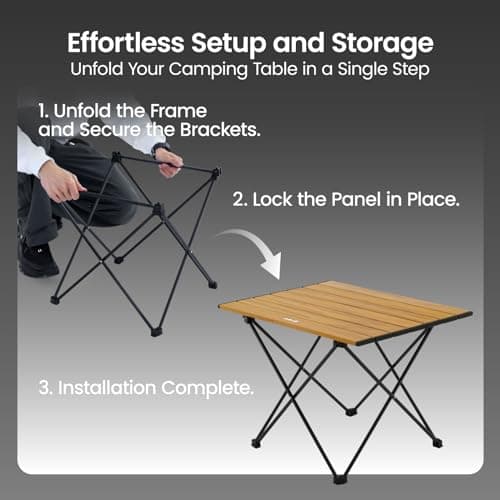 Effortless Setup and Storage
Unfold Your Camping Table in a Single Step

1. Unfold the Frame and Secure the Brackets.

2. Lock the Panel in Place.

3. Installation Complete.