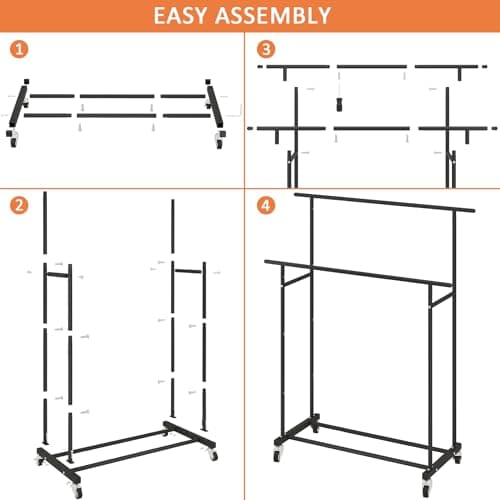 EASY ASSEMBLY

1

3

2

4