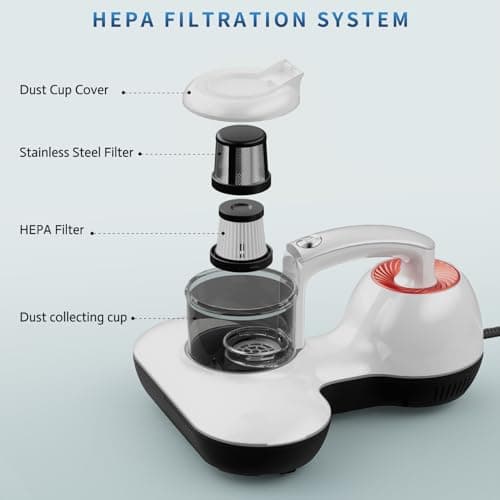 HEPA FILTRATION SYSTEM

Dust Cup Cover

Stainless Steel Filter

HEPA Filter

Dust collecting cup