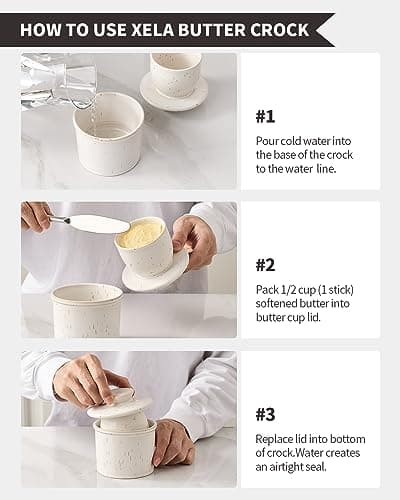 HOW TO USE XELA BUTTER CROCK

#1

Pour cold water into the base of the crock to the water line.

#2

Pack 1/2 cup (1 stick) softened butter into butter cup lid.

#3

Replace lid into bottom of crock.Water creates an airtight seal.