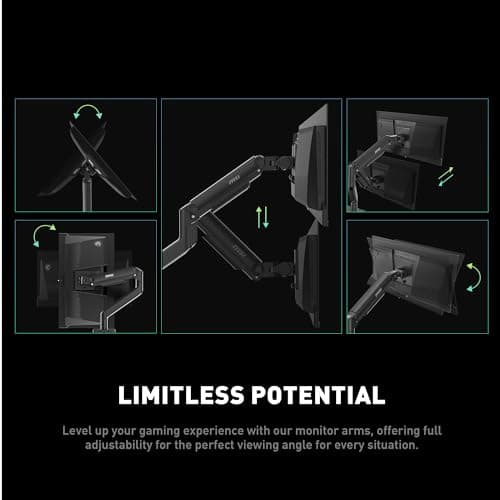 LIMITLESS POTENTIAL

Level up your gaming experience with our monitor arms, offering full adjustability for the perfect viewing angle for every situation.