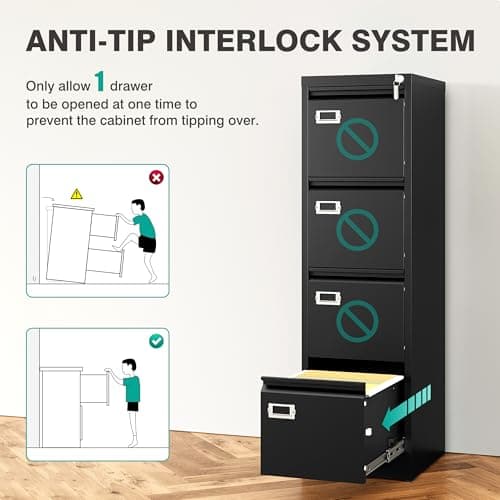 ANTI-TIP INTERLOCK SYSTEM

Only allow 1 drawer to be opened at one time to prevent the cabinet from tipping over.