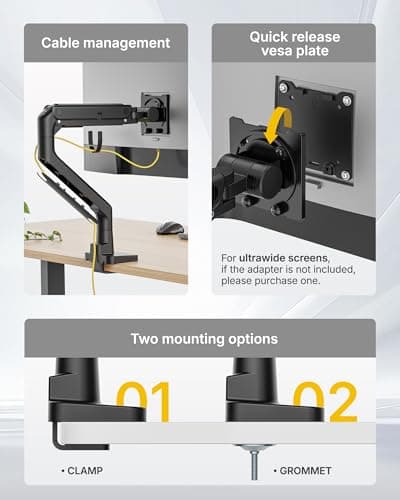 Cable management

Quick release vesa plate

For ultrawide screens, if the adapter is not included, please purchase one.

Two mounting options

01

02

• CLAMP

• GROMMET